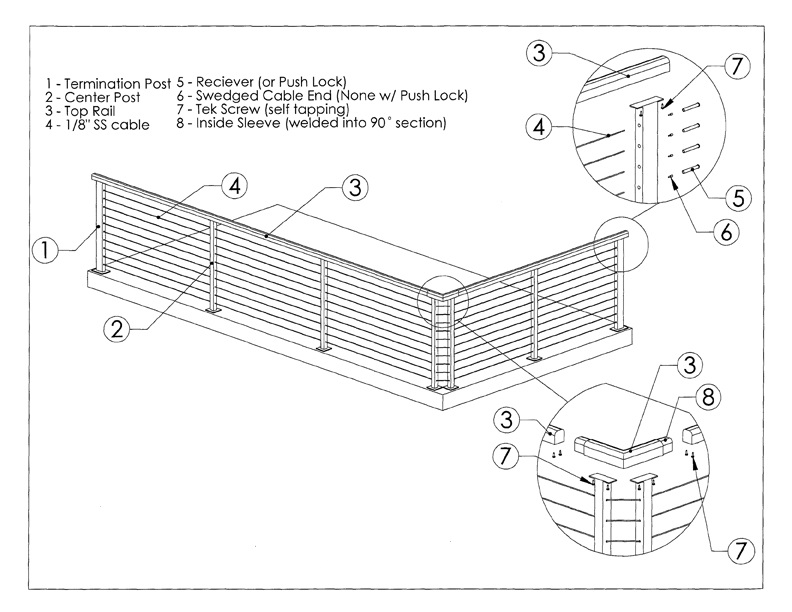 1 - Termination Post
2 - Center Post
3 - Top Rail
4 - 1/8" SS cable

5 - Reciever (or Push Lock)
6 - Swedged Cable End (None w/ Push Lock)
7 - Tek Screw (self tapping)
8 - Inside Sleeve (welded into 90° section)

3
7
4
5
6
4
3
1
2
3
8
3
7
7